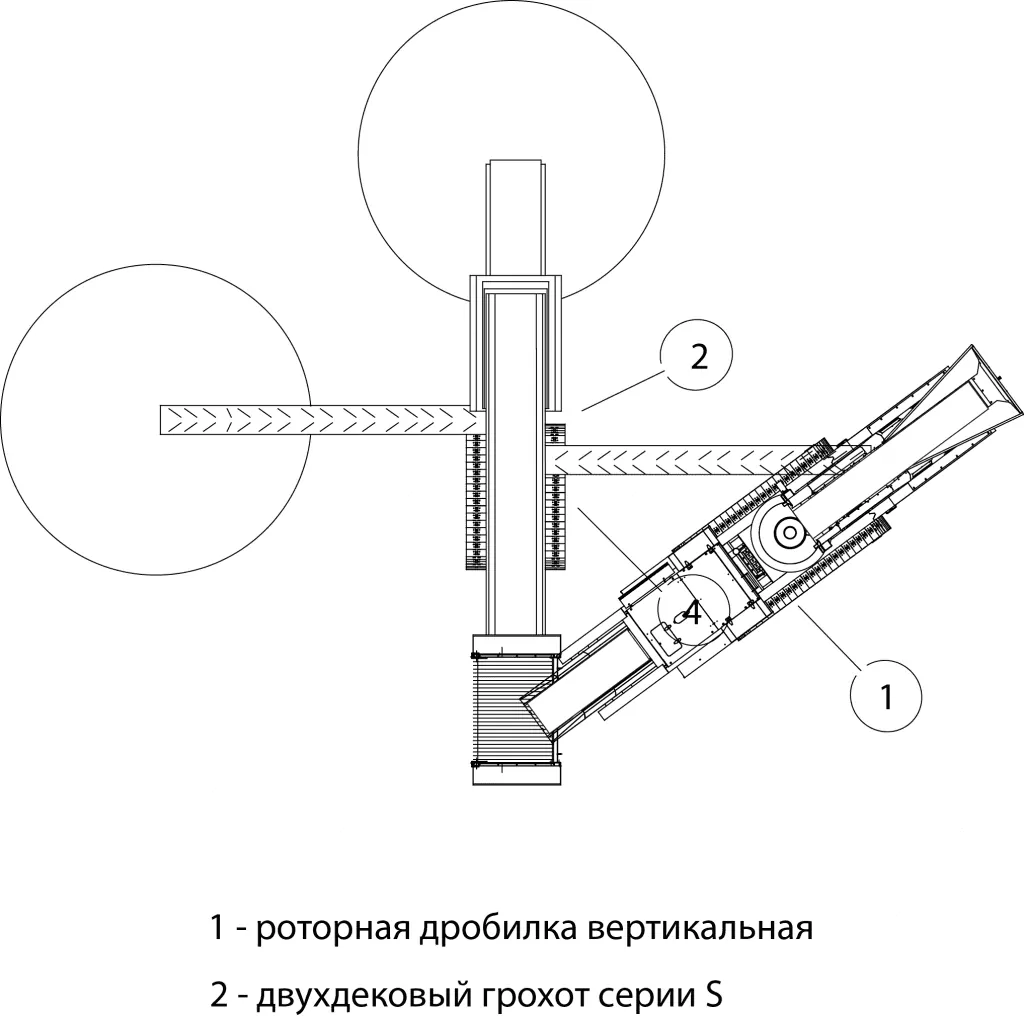 2

4

1

1 - роторная дробилка вертикальная

2 - двухдековый грохот серии S