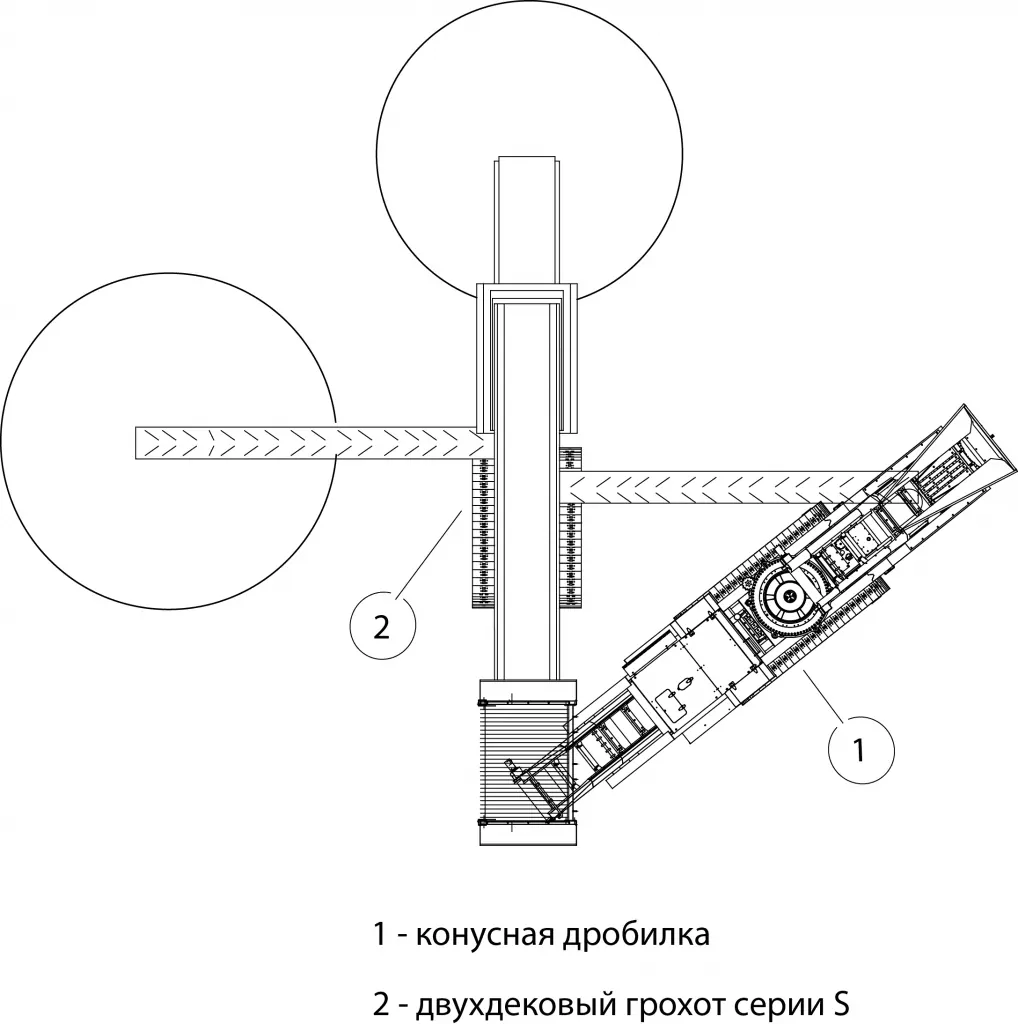 2

1

1 - конусная дробилка

2 - двухдековый грохот серии S