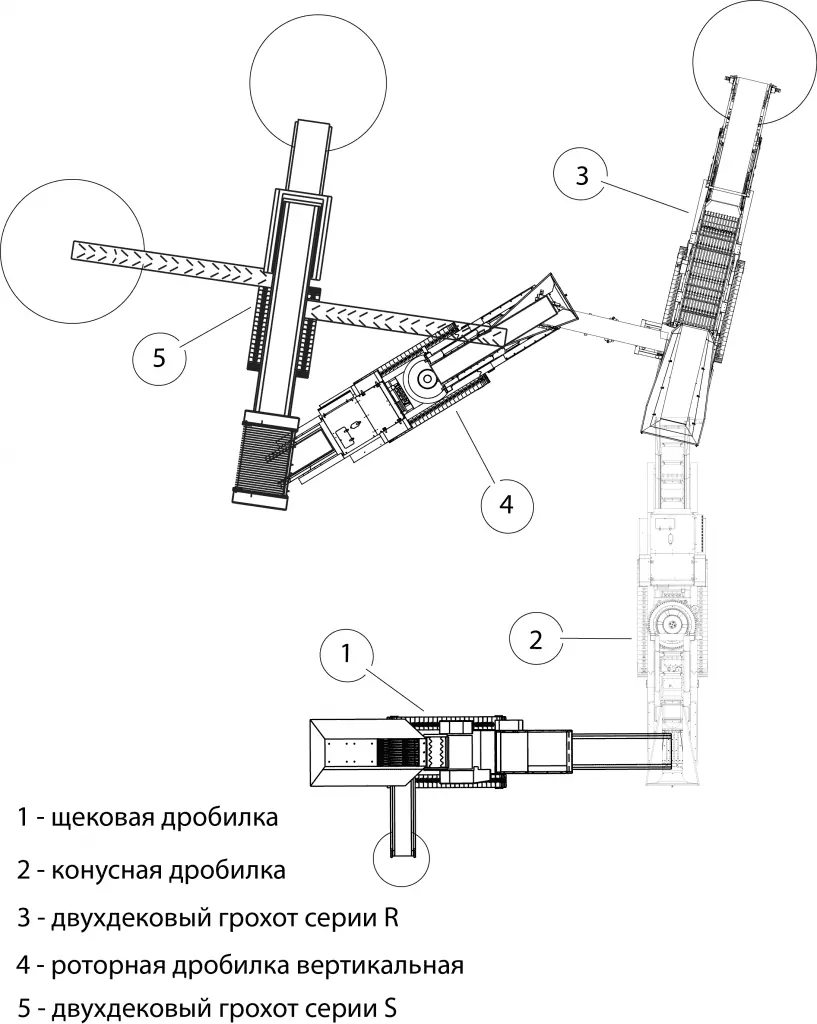 3

5

4

2

1

1 - щековая дробилка

2 - конусная дробилка

3 - двухдековый грохот серии R

4 - роторная дробилка вертикальная

5 - двухдековый грохот серии S