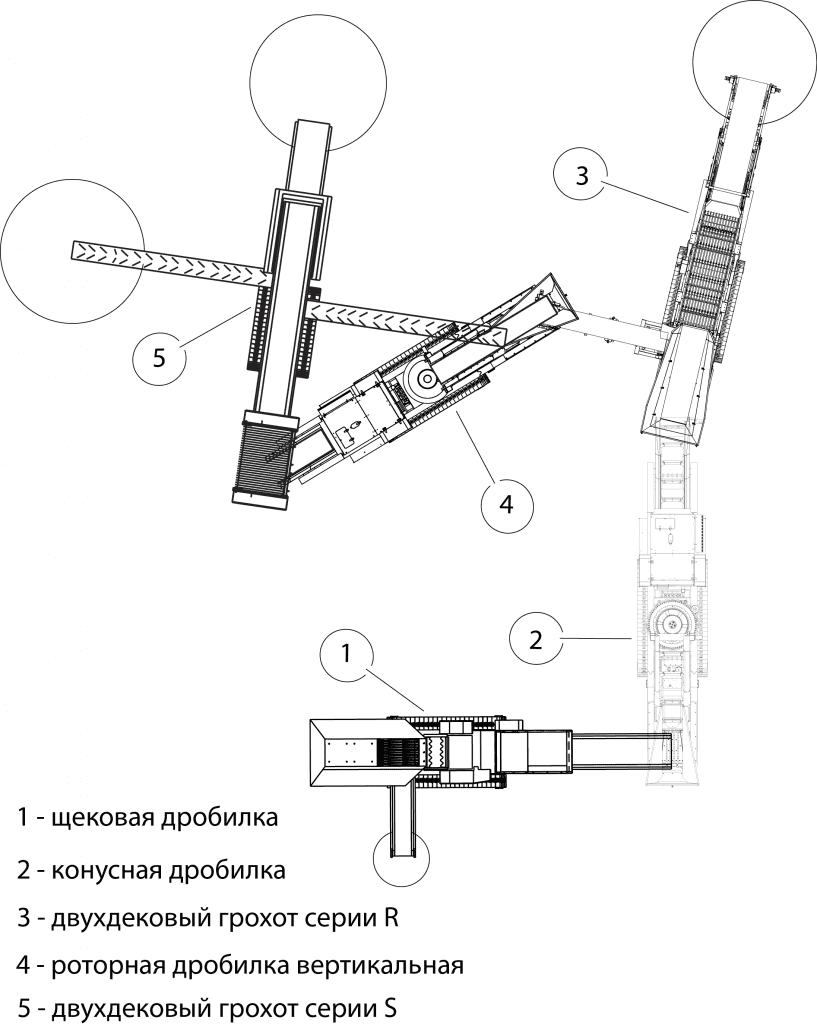 3

5

4

2

1

1 - щековая дробилка

2 - конусная дробилка

3 - двухдековый грохот серии R

4 - роторная дробилка вертикальная

5 - двухдековый грохот серии S