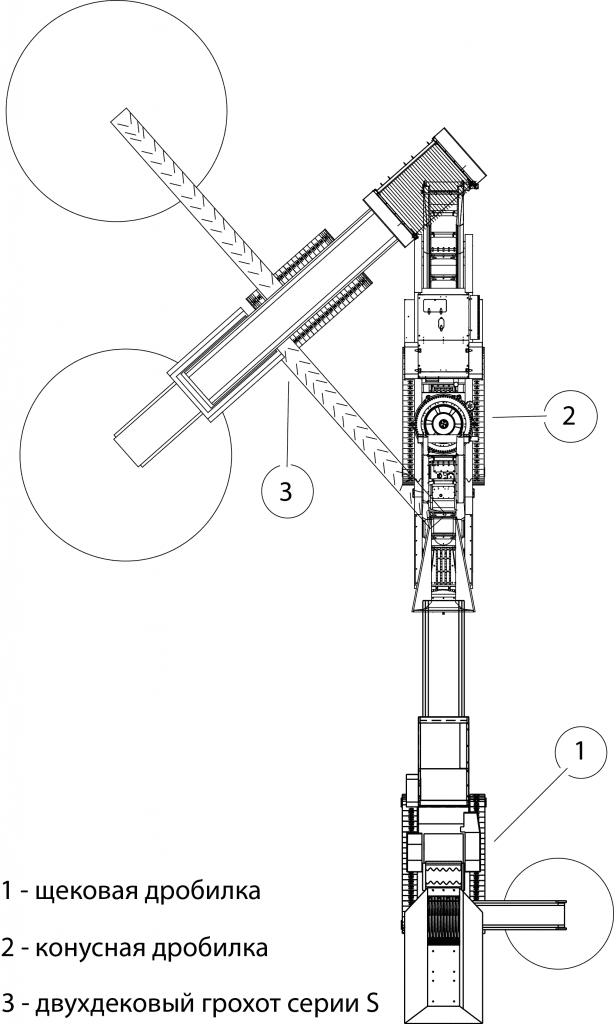 2

3

1

1 - щековая дробилка

2 - конусная дробилка

3 - двухдековый грохот серии S