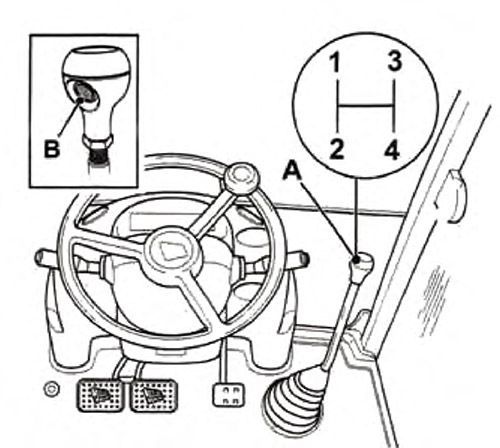 B
1
3
2
4
A